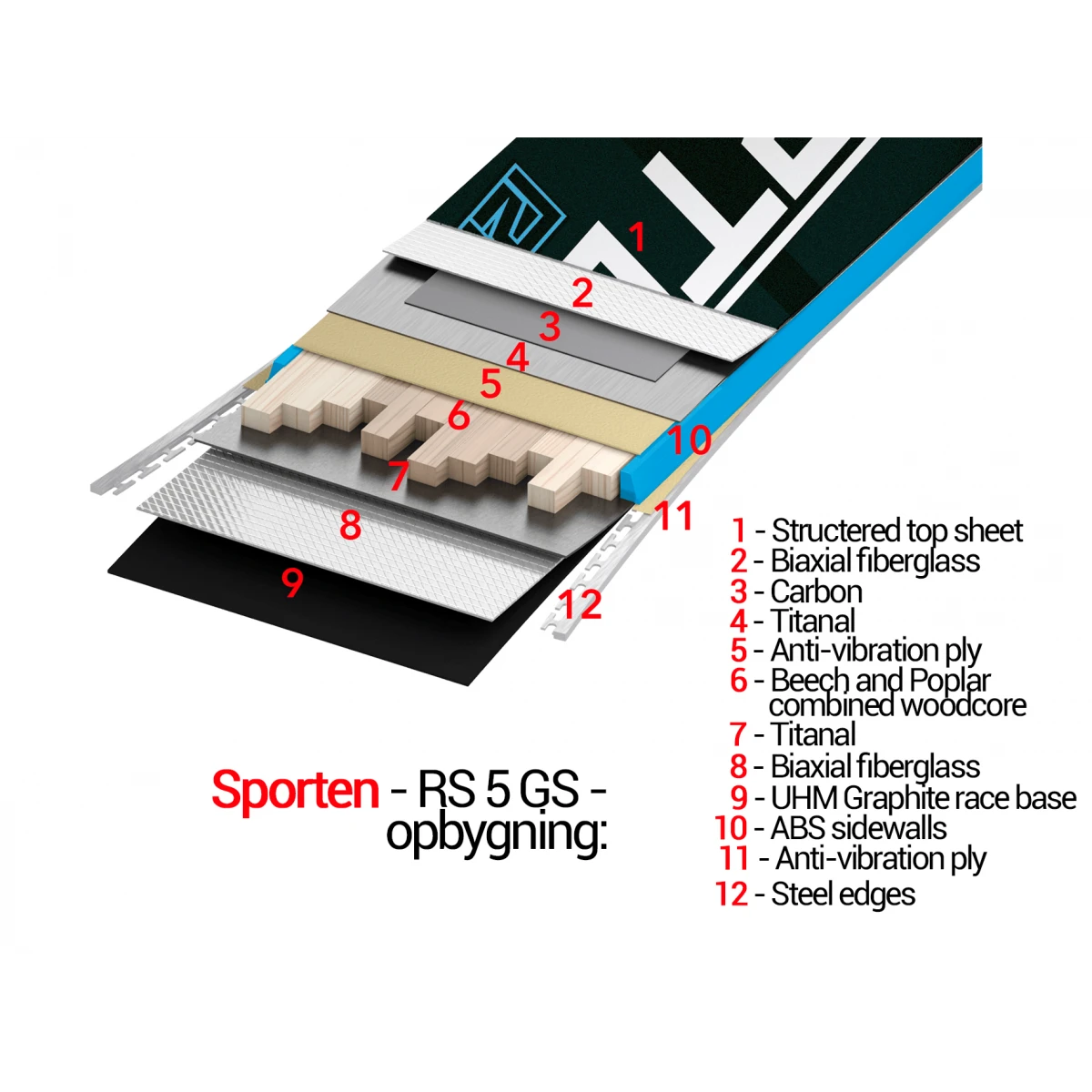 1
2
3
4
5
6
7
8
9
10
11
12

1 - Structered top sheet
2 - Biaxial fiberglass
3 - Carbon
4 - Titanal
5 - Anti-vibration ply
6 - Beech and Poplar combined woodcore
7 - Titanal
8 - Biaxial fiberglass
9 - UHM Graphite race base
10 - ABS sidewalls
11 - Anti-vibration ply
12 - Steel edges

Sporten - RS 5 GS - opbygning: